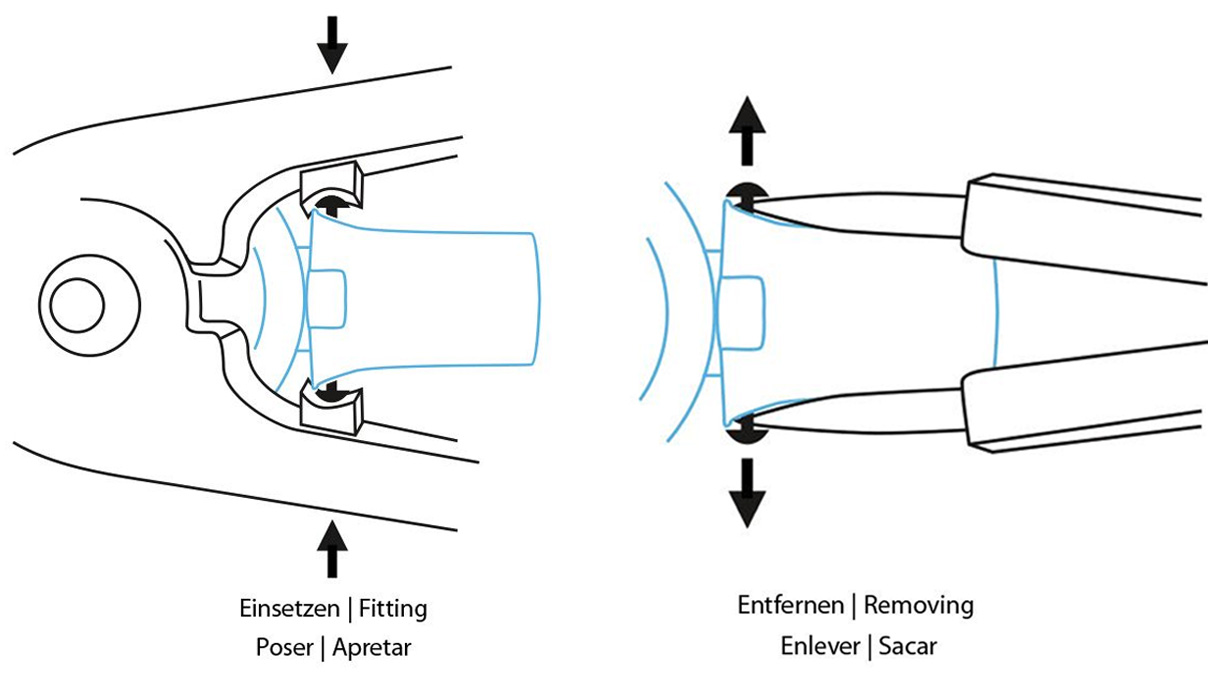 Einsetzen | Fitting
Poser | Apretar

Entfernen | Removing
Enlever | Sacar